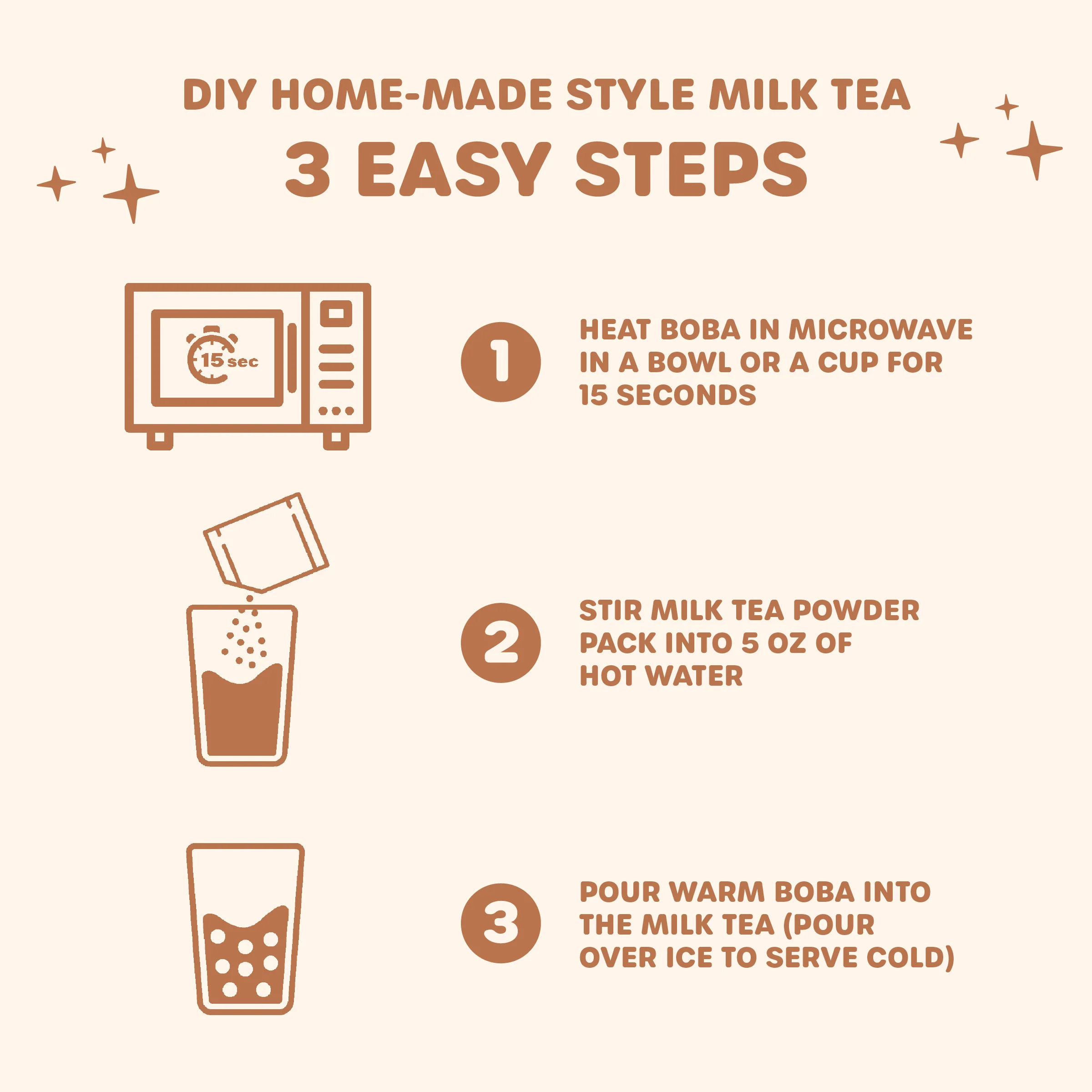 DIY HOME-MADE STYLE MILK TEA

3 EASY STEPS

15 sec

1

HEAT BOBA IN MICROWAVE IN A BOWL OR A CUP FOR 15 SECONDS

2

STIR MILK TEA POWDER PACK INTO 5 OZ OF HOT WATER

3

POUR WARM BOBA INTO THE MILK TEA (POUR OVER ICE TO SERVE COLD)